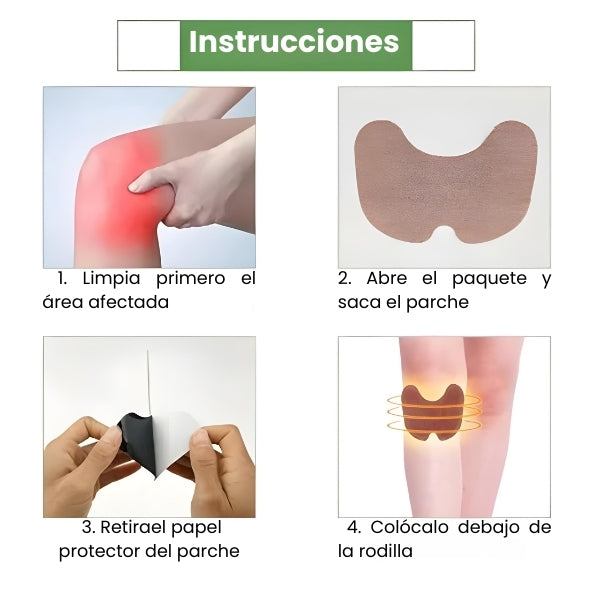 Instrucciones

1. Limpia primero el área afectada

2. Abre el paquete y saca el parche

3. Retirael papel protector del parche

4. Colócalo debajo de la rodilla